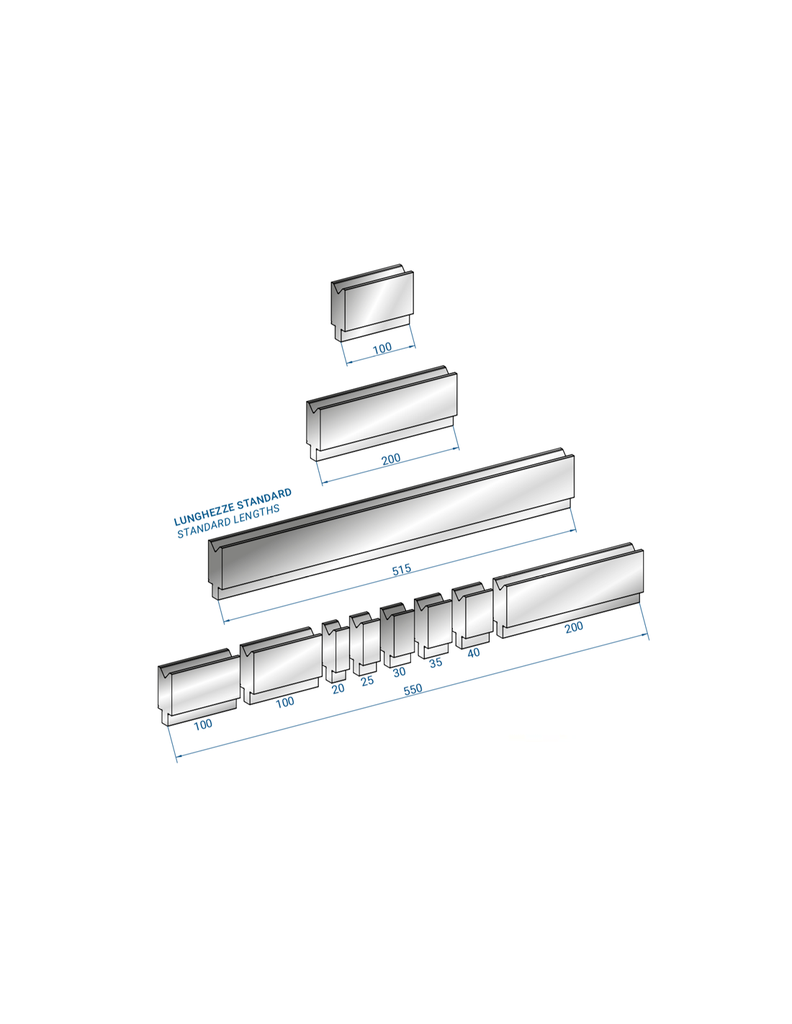 100

200

LUNGHEZZE STANDARD
STANDARD LENGTHS

515

100
100
20
25
30
35
40
200
550