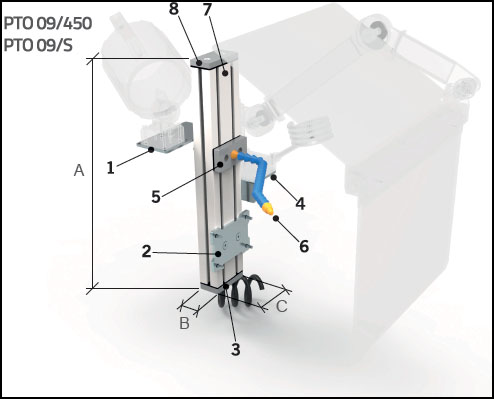 PTO 09/450
PTO 09/S

8
7
A
1
5
4
6
2
B
C
3